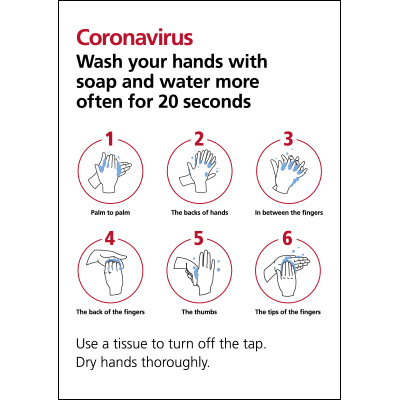 Coronavirus

Wash your hands with soap and water more often for 20 seconds

1
Palm to palm

2
The backs of hands

3
In between the fingers

4
The back of the fingers

5
The thumbs

6
The tips of the fingers

Use a tissue to turn off the tap.
Dry hands thoroughly.